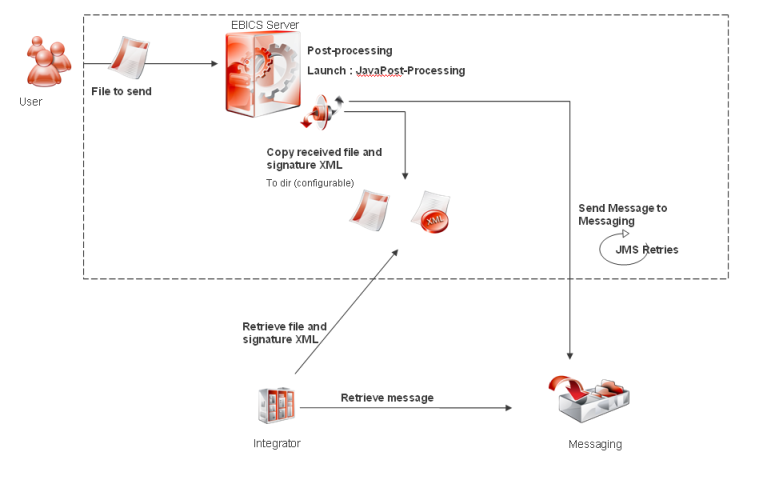 EBICS Server

User

File to send

Post-processing

Launch : JavaPost-Processing

Copy received file and signature XML

To dir (configurable)

XML

Send Message to Messaging

JMS Retries

Retrieve file and signature XML

Retrieve message

Integrator

Messaging